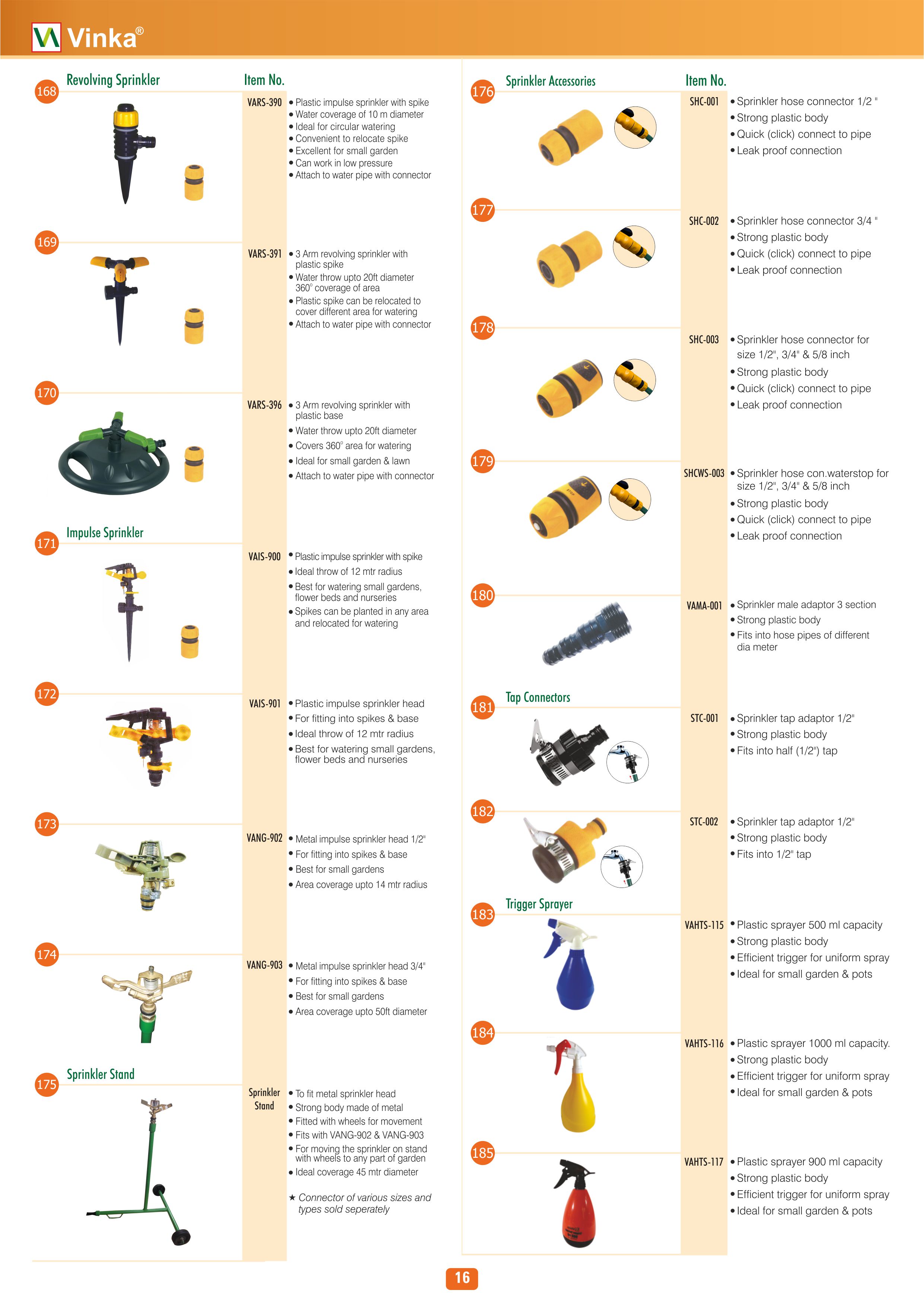 Vinka®

Revolving Sprinkler

Item No.

168

VARS-390
• Plastic impulse sprinkler with spike
• Water coverage of 10 m diameter
• Ideal for circular watering
• Convenient to relocate spike
• Excellent for small garden
• Can work in low pressure
• Attach to water pipe with connector

169

VARS-391
• 3 Arm revolving sprinkler with plastic spike
• Water throw upto 20ft diameter 360° coverage of area
• Plastic spike can be relocated to cover different area for watering
• Attach to water pipe with connector

170

VARS-396
• 3 Arm revolving sprinkler with plastic base
• Water throw upto 20ft diameter
• Covers 360° area for watering
• Ideal for small garden & lawn
• Attach to water pipe with connector

Impulse Sprinkler

171

VAIS-900
• Plastic impulse sprinkler with spike
• Ideal throw of 12 mtr radius
• Best for watering small gardens, flower beds and nurseries
• Spikes can be planted in any area and relocated for watering

172

VAIS-901
• Plastic impulse sprinkler head
• For fitting into spikes & base
• Ideal throw of 12 mtr radius
• Best for watering small gardens, flower beds and nurseries

173

VANG-902
• Metal impulse sprinkler head 1/2"
• For fitting into spikes & base
• Best for small gardens
• Area coverage upto 14 mtr radius

174

VANG-903
• Metal impulse sprinkler head 3/4"
• For fitting into spikes & base
• Best for small gardens
• Area coverage upto 50ft diameter

Sprinkler Stand

175

Sprinkler Stand
• To fit metal sprinkler head
• Strong body made of metal
• Fitted with wheels for movement
• Fits with VANG-902 & VANG-903
• For moving the sprinkler on stand with wheels to any part of garden
• Ideal coverage 45 mtr diameter

★ Connector of various sizes and types sold seperately

Sprinkler Accessories

Item No.

176

SHC-001
• Sprinkler hose connector 1/2 "
• Strong plastic body
• Quick (click) connect to pipe
• Leak proof connection

177

SHC-002
• Sprinkler hose connector 3/4 "
• Strong plastic body
• Quick (click) connect to pipe
• Leak proof connection

178

SHC-003
• Sprinkler hose connector for size 1/2", 3/4" & 5/8 inch
• Strong plastic body
• Quick (click) connect to pipe
• Leak proof connection

179

SHCWS-003
• Sprinkler hose con.waterstop for size 1/2", 3/4" & 5/8 inch
• Strong plastic body
• Quick (click) connect to pipe
• Leak proof connection

180

VAMA-001
• Sprinkler male adaptor 3 section
• Strong plastic body
• Fits into hose pipes of different dia meter

Tap Connectors

181

STC-001
• Sprinkler tap adaptor 1/2"
• Strong plastic body
• Fits into half (1/2") tap

182

STC-002
• Sprinkler tap adaptor 1/2"
• Strong plastic body
• Fits into 1/2" tap

Trigger Sprayer

183

VAHTS-115
• Plastic sprayer 500 ml capacity
• Strong plastic body
• Efficient trigger for uniform spray
• Ideal for small garden & pots

184

VAHTS-116
• Plastic sprayer 1000 ml capacity.
• Strong plastic body
• Efficient trigger for uniform spray
• Ideal for small garden & pots

185

VAHTS-117
• Plastic sprayer 900 ml capacity
• Strong plastic body
• Efficient trigger for uniform spray
• Ideal for small garden & pots

16